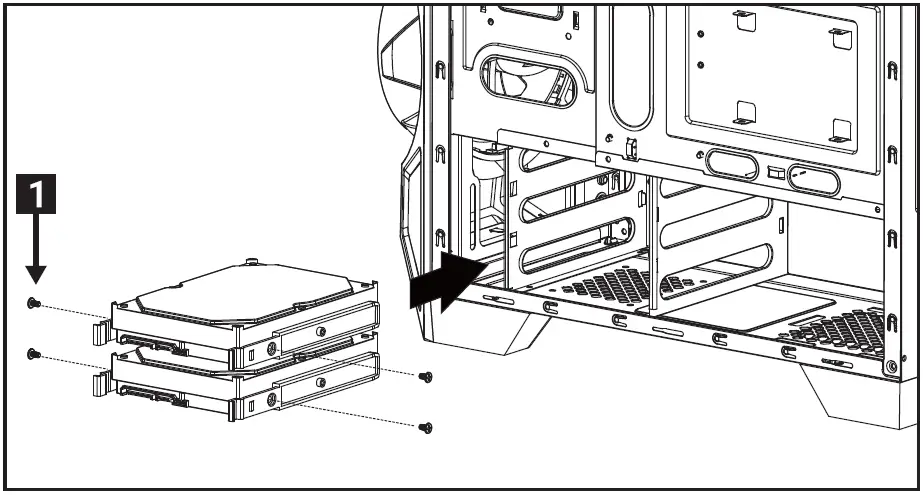 1