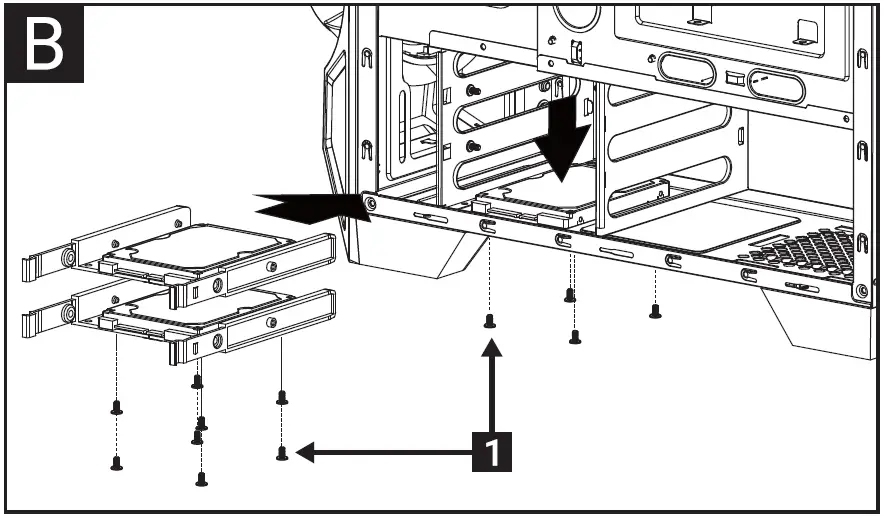 B

1