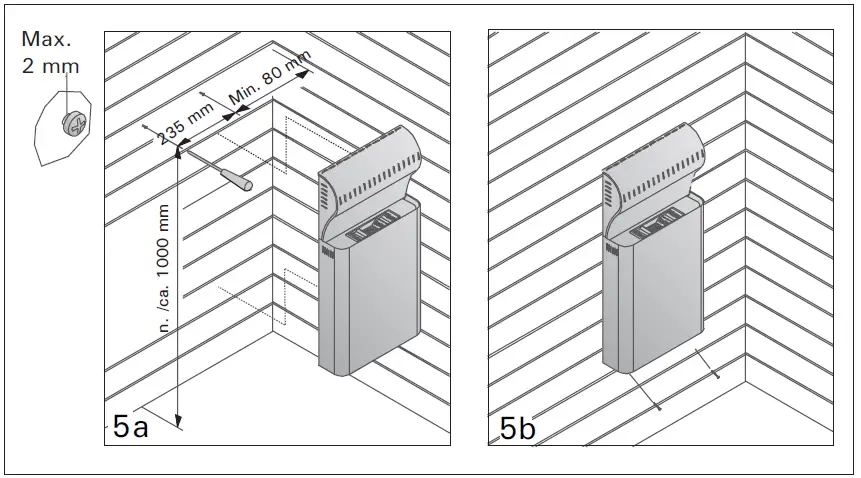 Max.
2 mm

235 mm

Min. 80 mm

n. /ca. 1000 mm

5a

5b