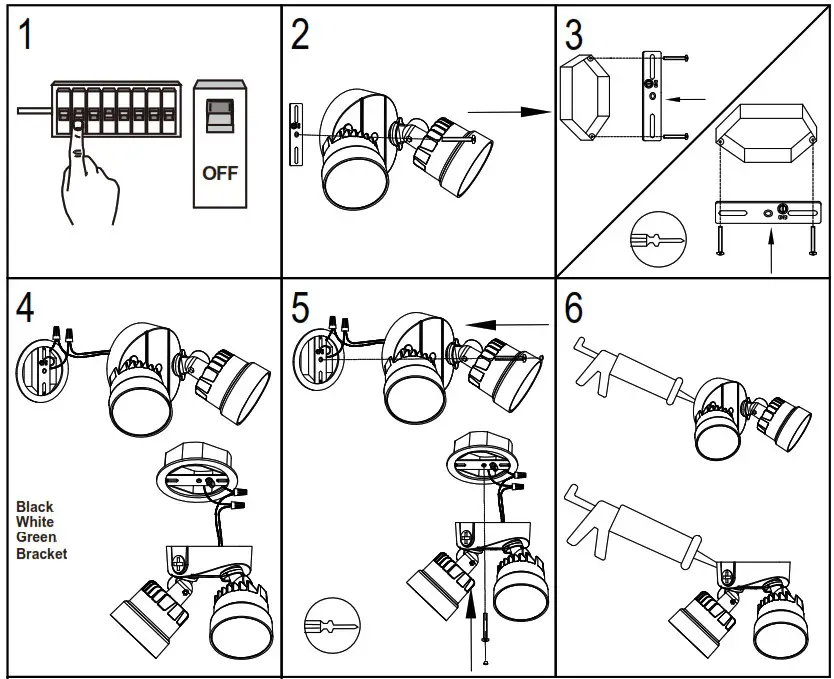 1

OFF

2

3

4

Black
White
Green
Bracket

5

6