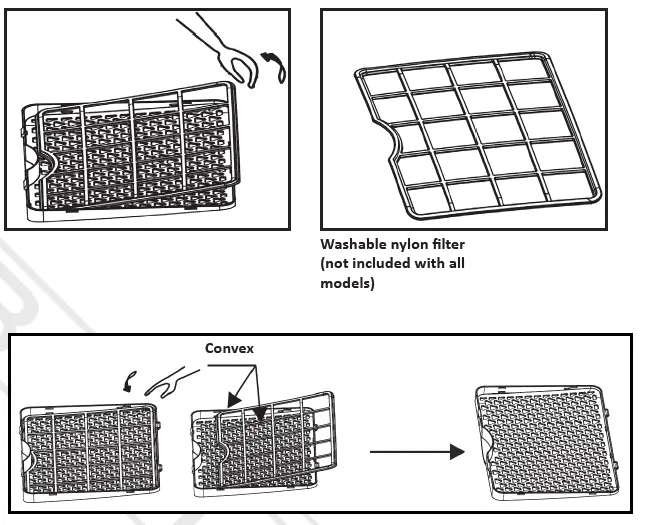 Washable nylon filter (not included with all models)

Convex