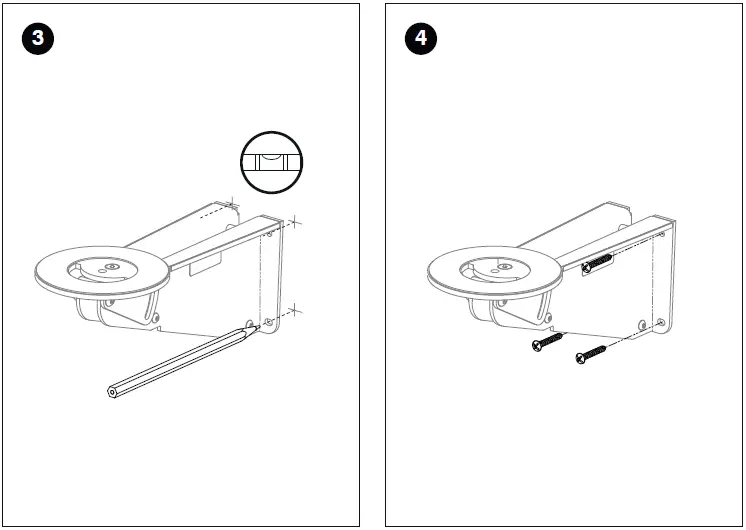 3

4