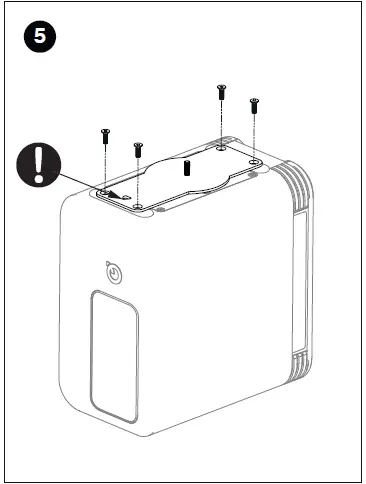 5

!