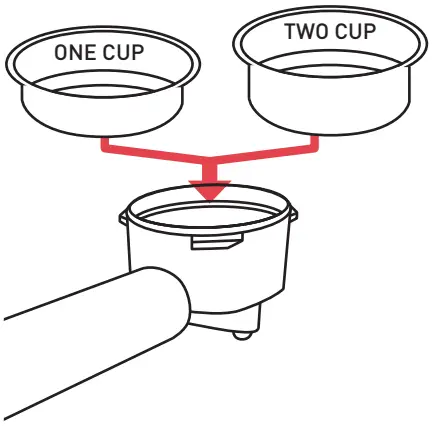 ONE CUP

TWO CUP