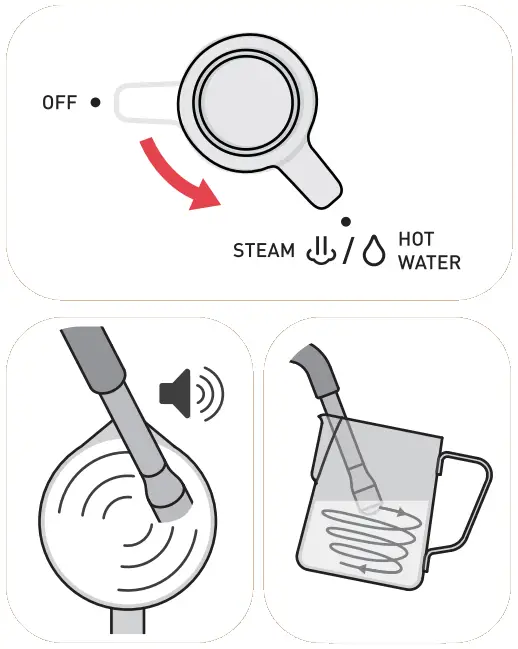 OFF

STEAM / HOT WATER