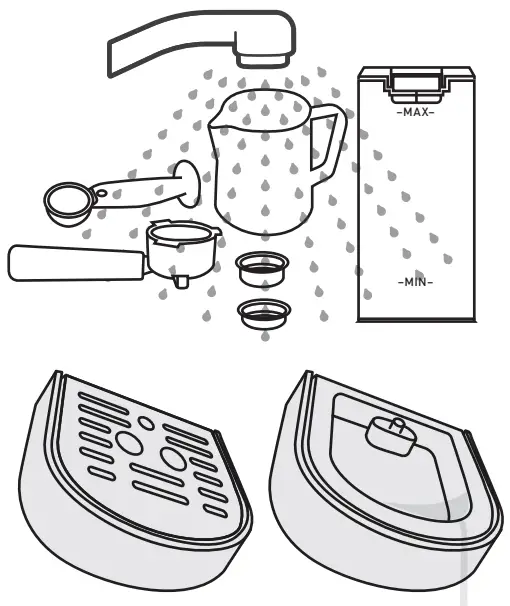 -MAX-
-MIN-