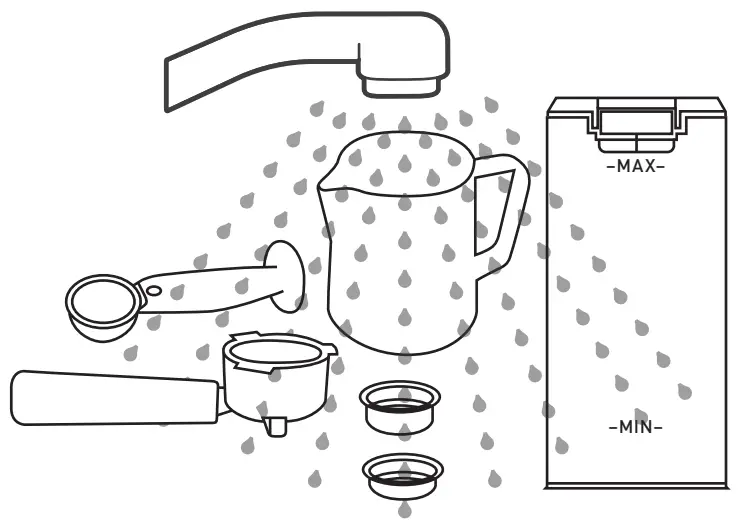 –MAX–

–MIN–