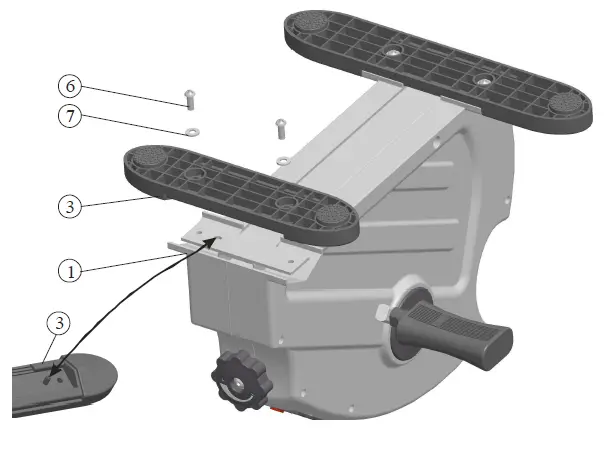 6
7
3
1
3