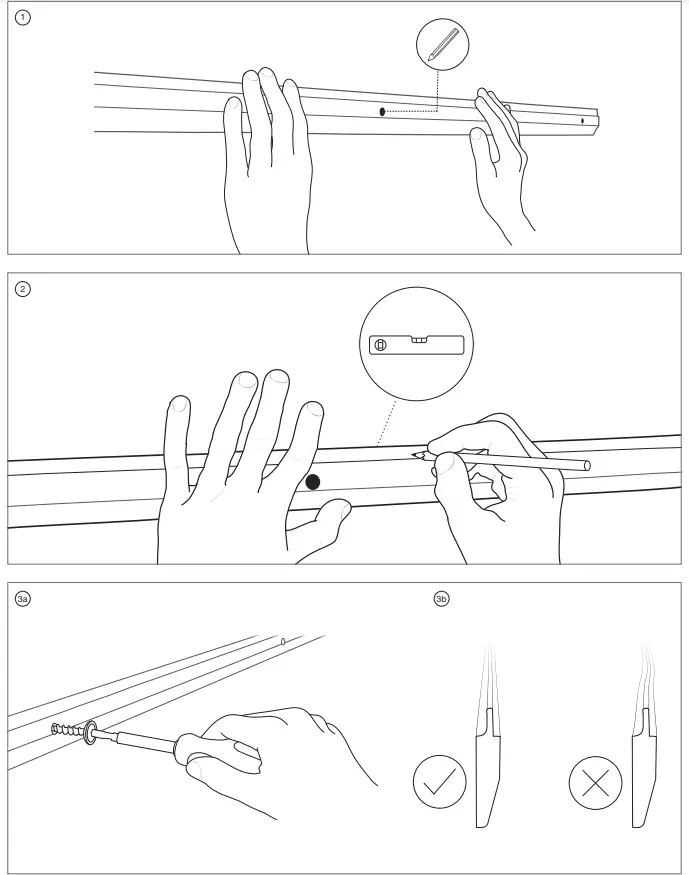 1

2

3a

3b