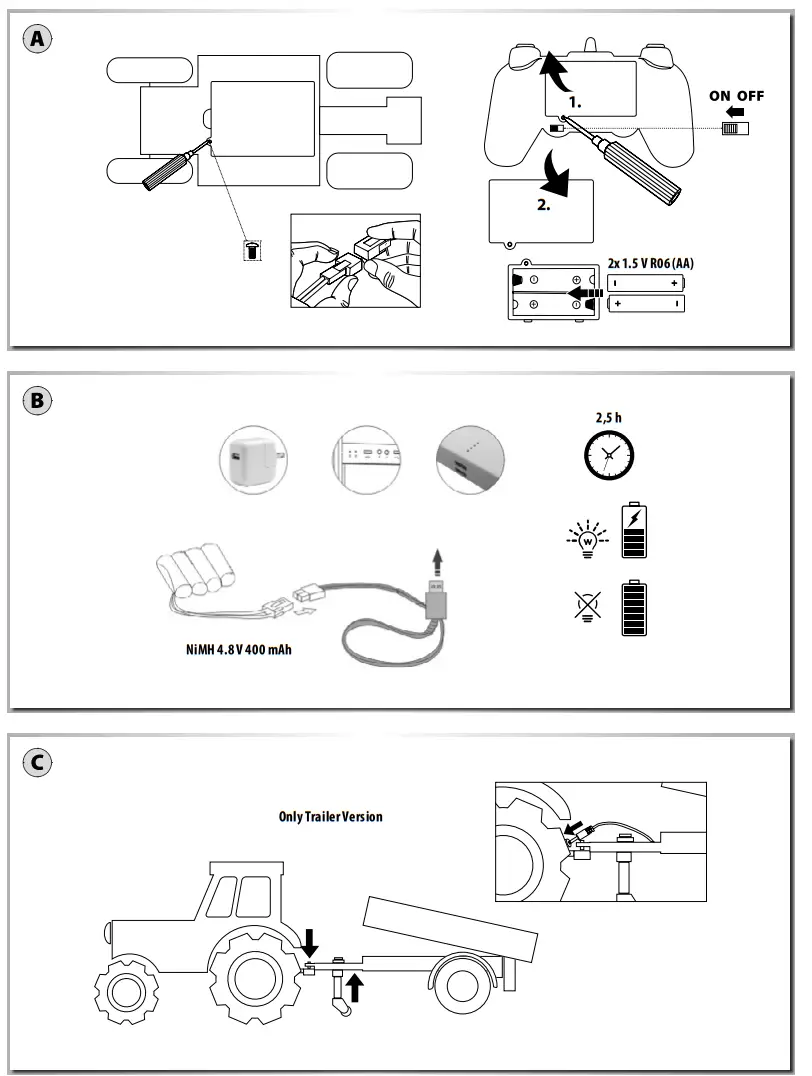 A

1.

ON OFF

2.

2x 1.5 V R06 (AA)

B

2,5 h

W

NiMH 4.8 V 400 mAh

C

Only Trailer Version