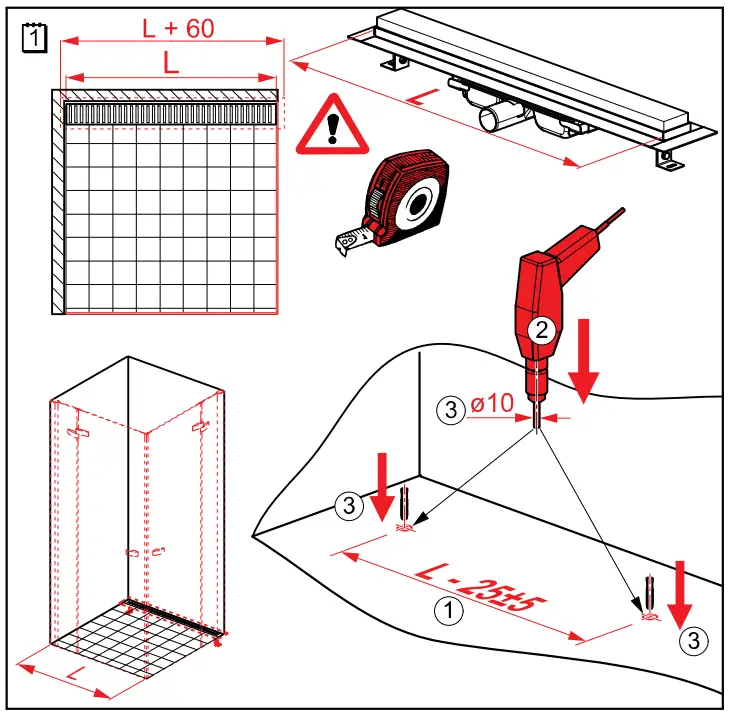 1

L + 60

L

L

2

3 ø10

3

L - 25±5

1

3

L