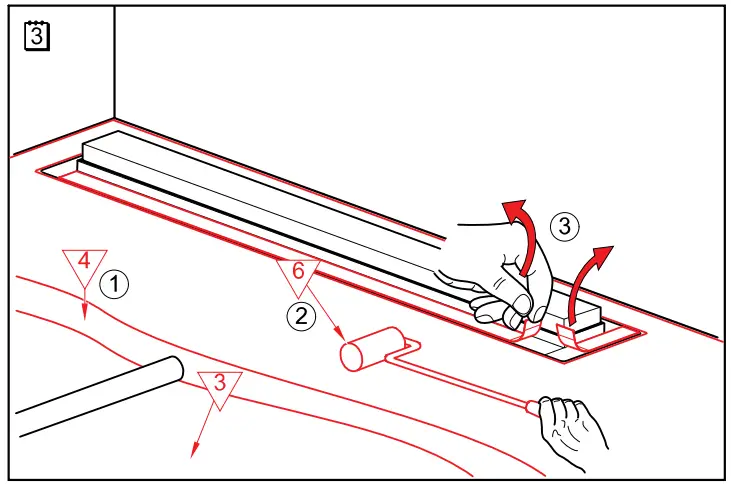 3

4
①
6
②
③
3