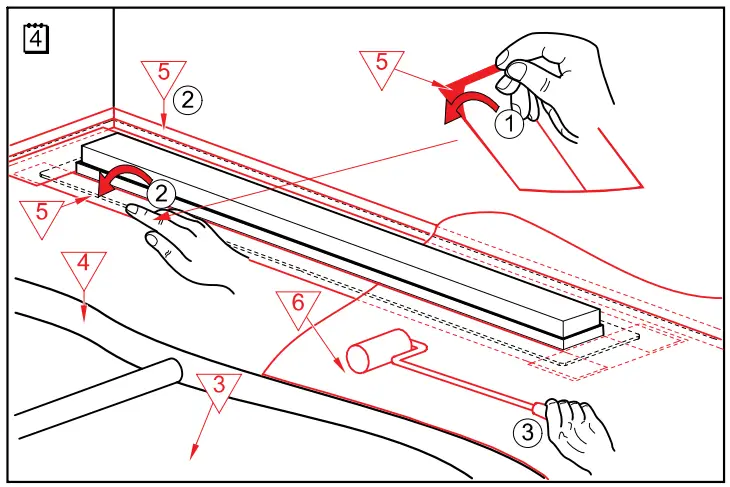 4
5
2
5
1
2
5
4
6
3
3