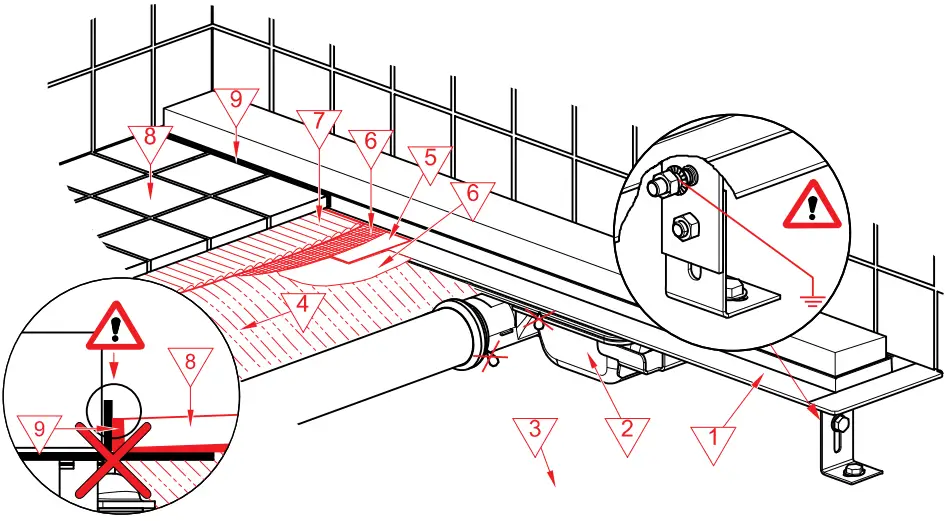 9
8
7
6
5
6
4
8
9
3
2
1