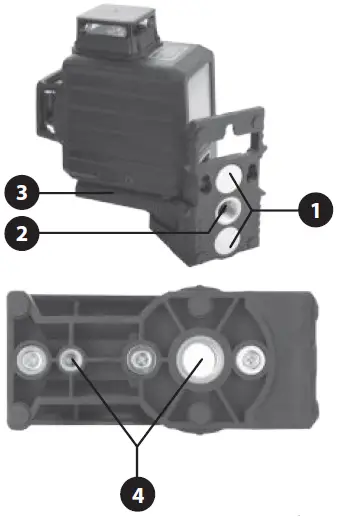 3
2
1
4