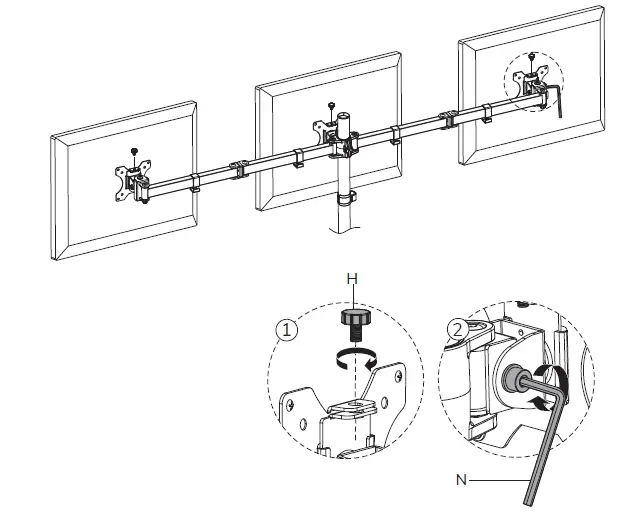 H

1

2

N