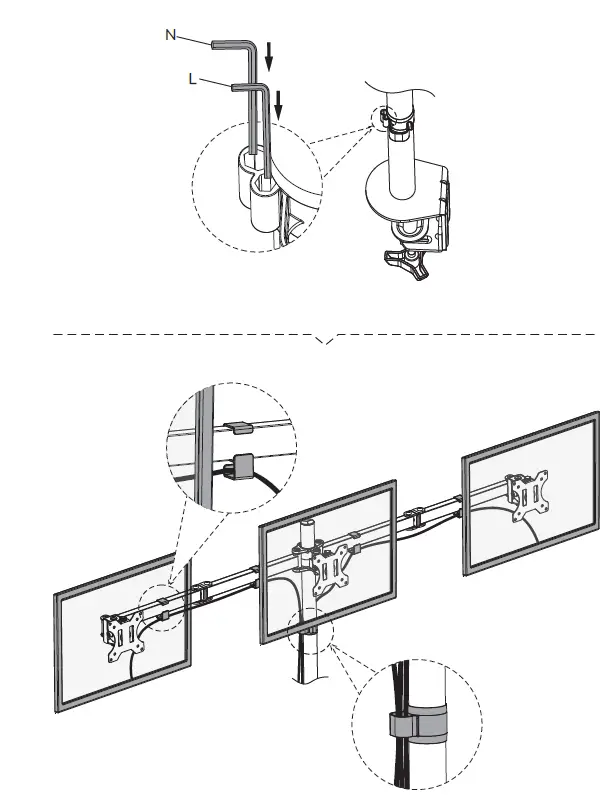 N

L