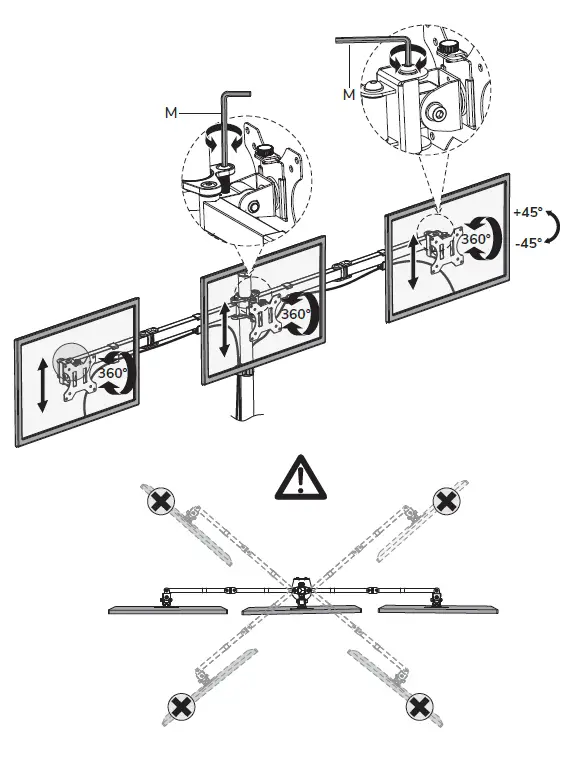 M

M

+45°

-45°

360°

360°

360°