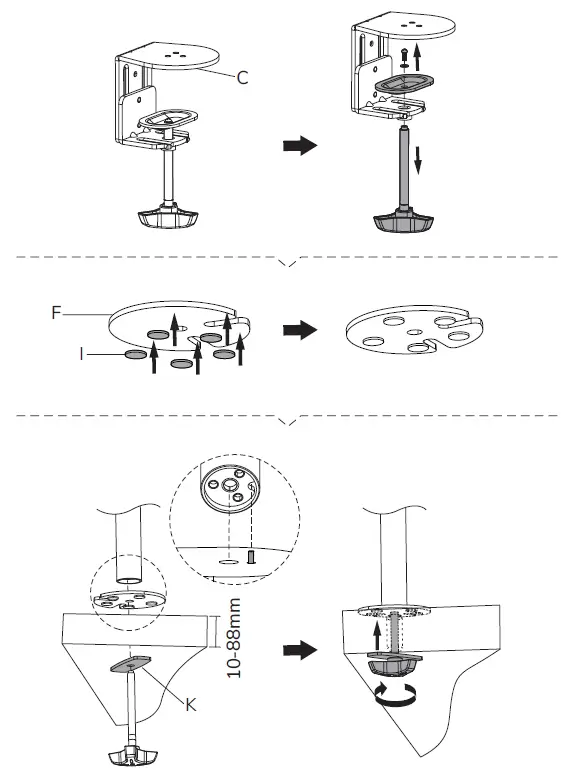 C

F

I

10-88mm

K