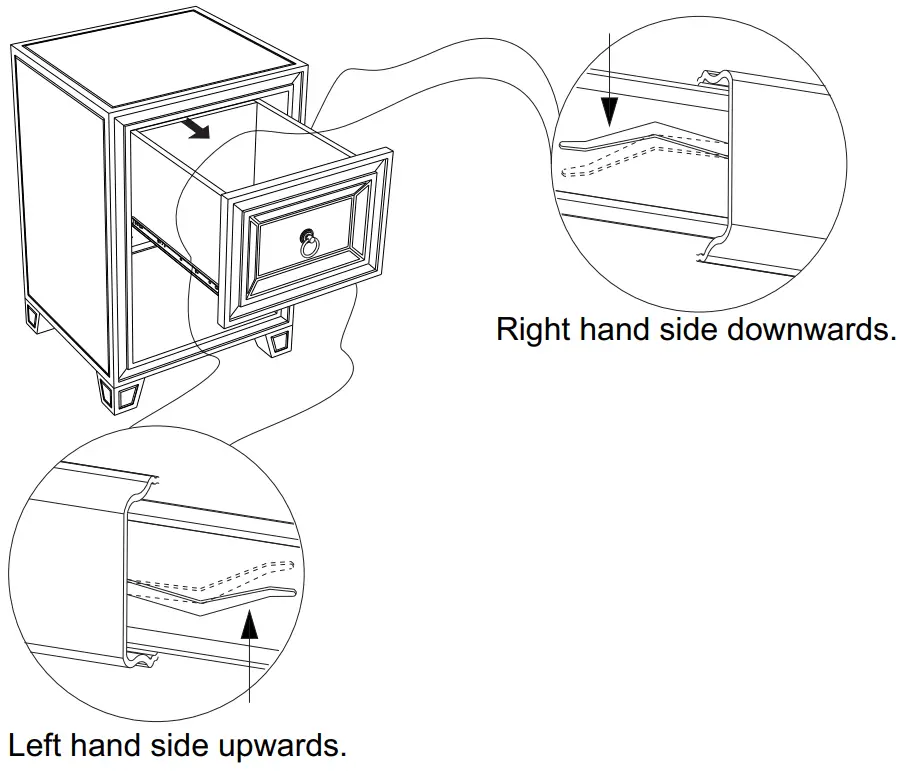 Right hand side downwards.

Left hand side upwards.