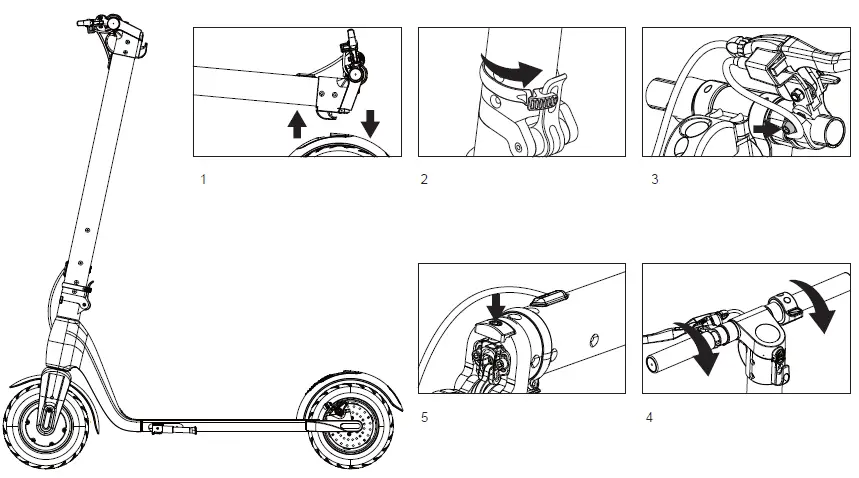 1

2

3

5

4