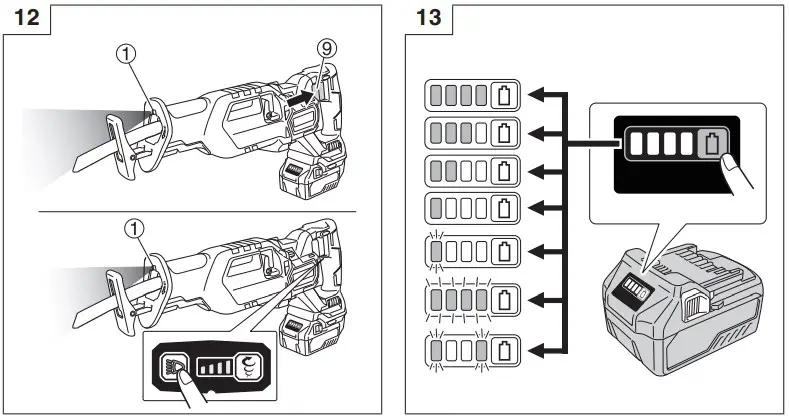 12

①

⑨

①

13