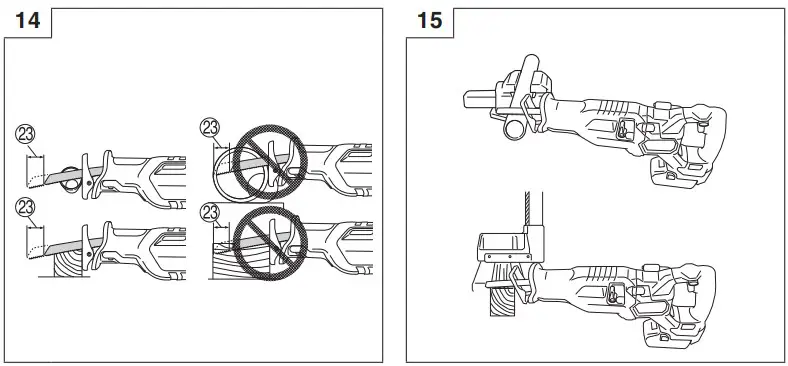 14

23

23

23

23

15