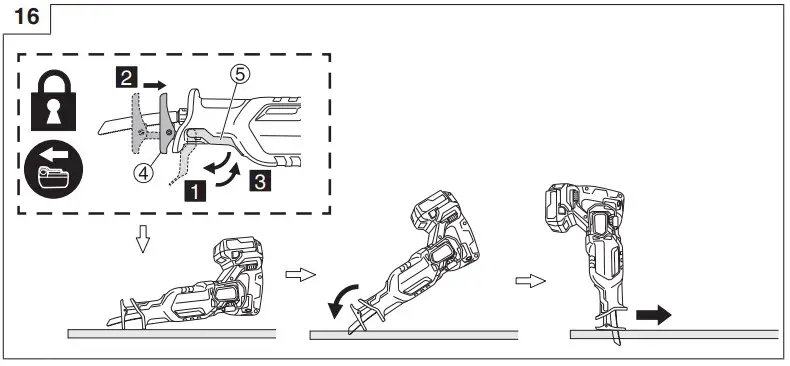 16

2

5

4

1

3