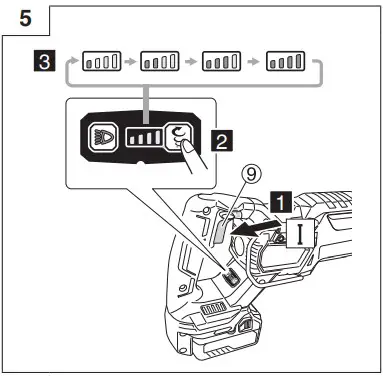 5

3

2

9

1

I