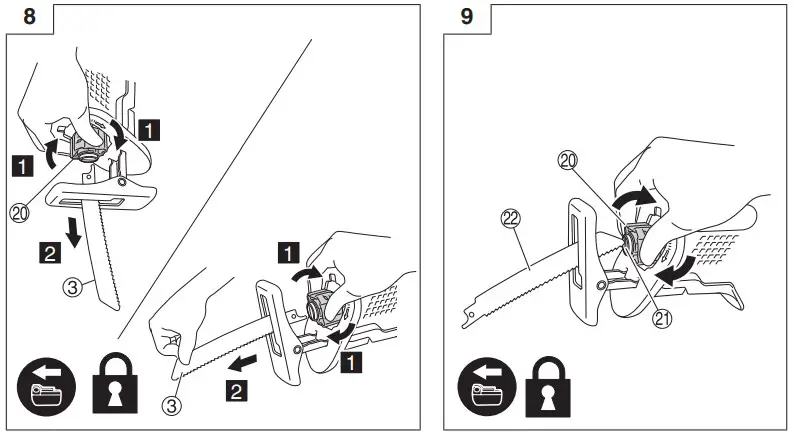 8

1
1
20
2
3

1
1
2
3

9

20
22
21