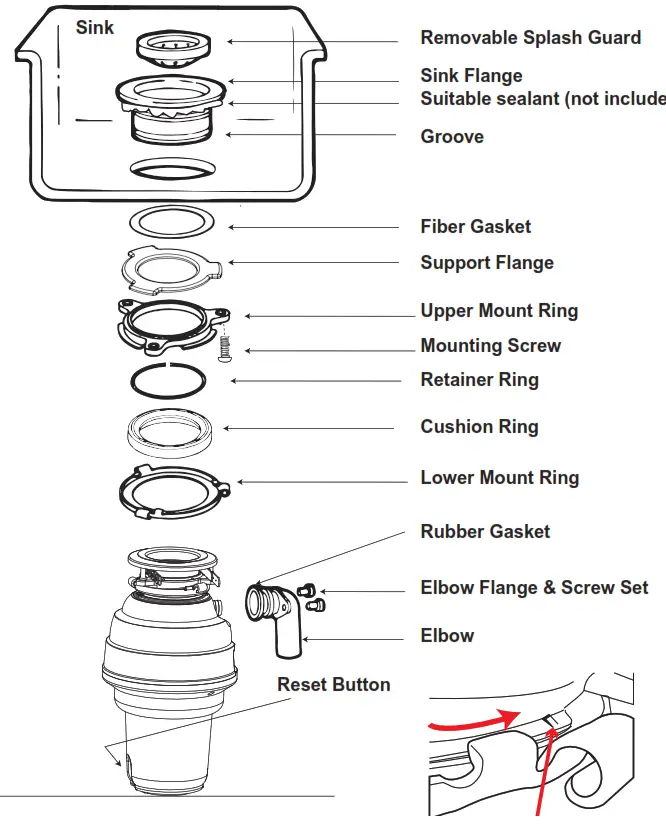 Sink

Removable Splash Guard

Sink Flange

Suitable sealant (not include

Groove

Fiber Gasket

Support Flange

Upper Mount Ring

Mounting Screw

Retainer Ring

Cushion Ring

Lower Mount Ring

Rubber Gasket

Elbow Flange & Screw Set

Elbow

Reset Button