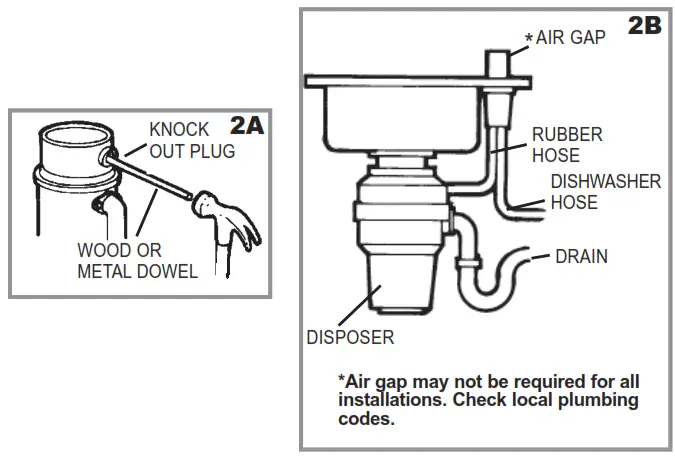 2A

KNOCK OUT PLUG

WOOD OR METAL DOWEL

2B

*AIR GAP

RUBBER HOSE

DISHWASHER HOSE

DRAIN

DISPOSER

*Air gap may not be required for all installations. Check local plumbing codes.