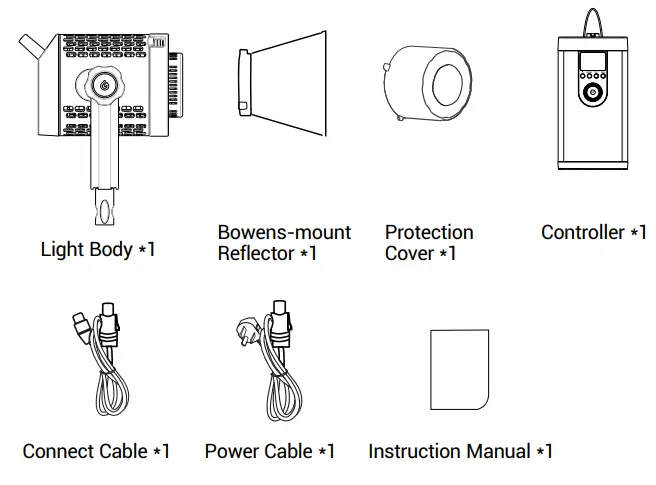 Light Body *1

Bowens-mount Reflector *1

Protection Cover *1

Controller *1

Connect Cable *1

Power Cable *1

Instruction Manual *1