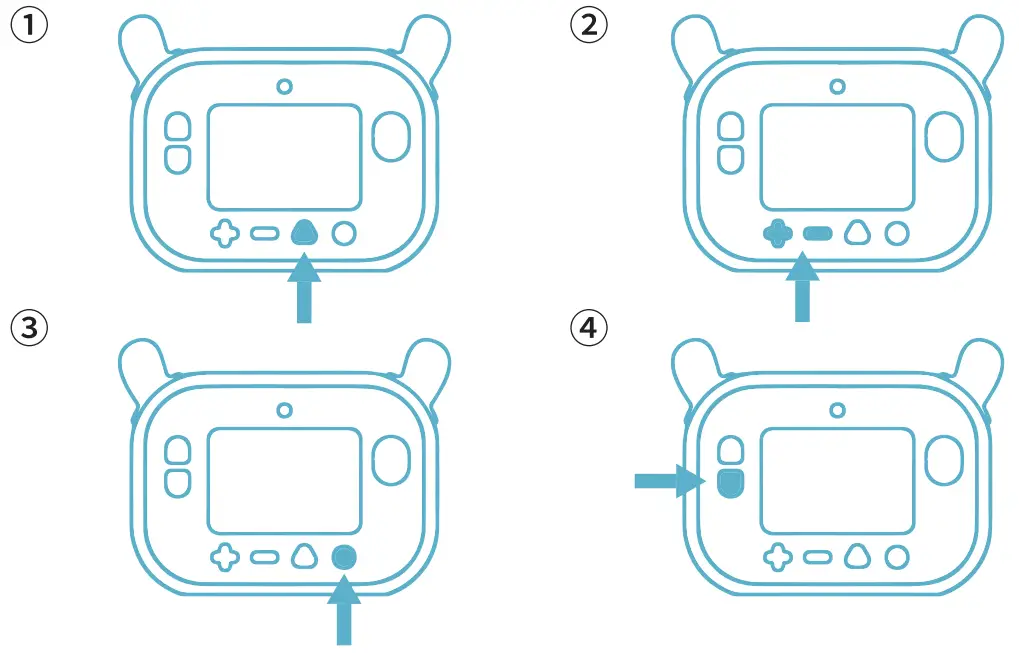 ①
②
③
④