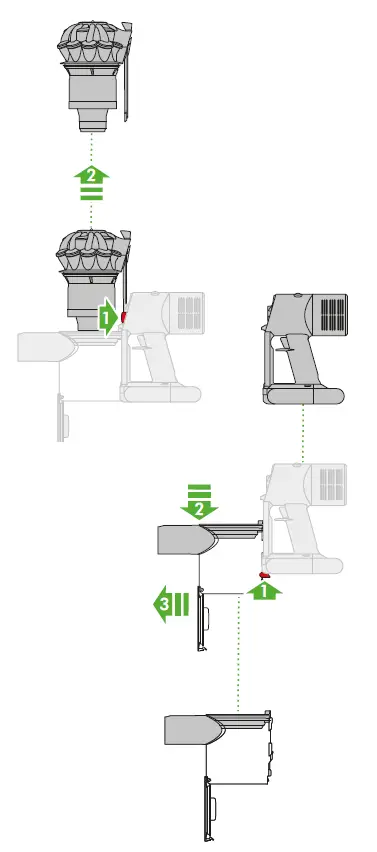 2

1

2

1

3