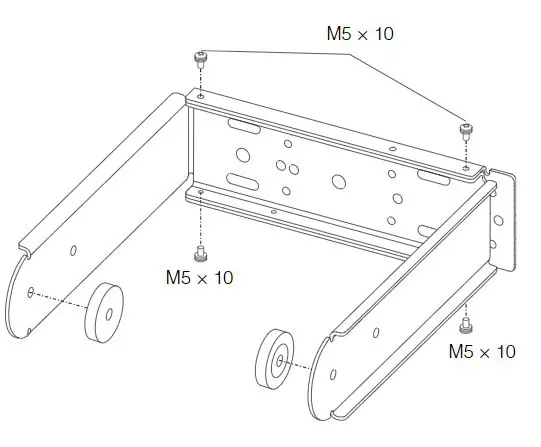 M5 × 10

M5 × 10

M5 × 10