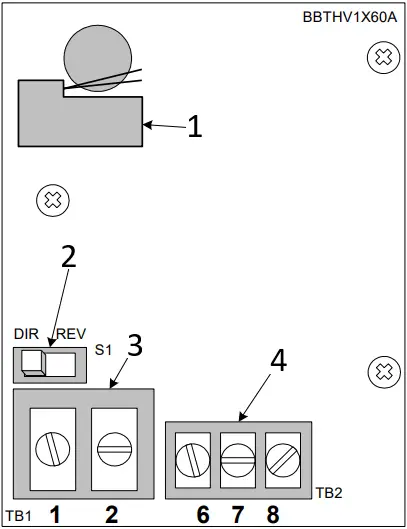 BBTHV1X60A

1

2

DIR REV

S1

3

4

TB2

TB1 1 2 6 7 8