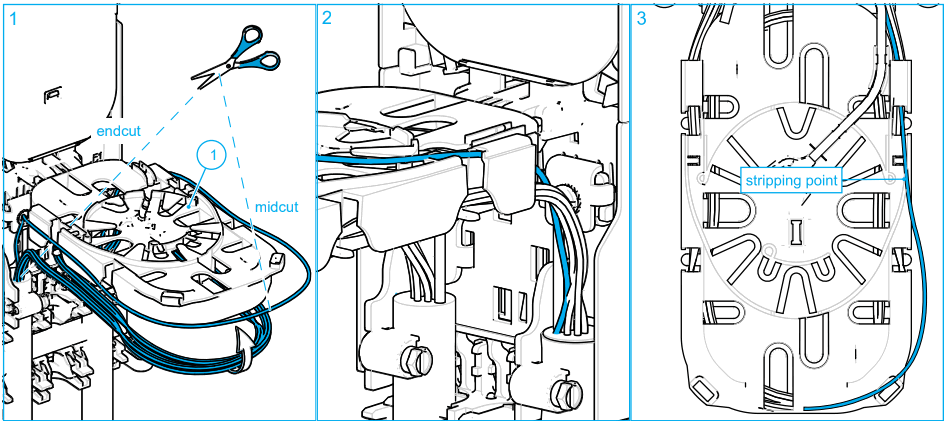 1

endcut

1

midcut

2

3

stripping point