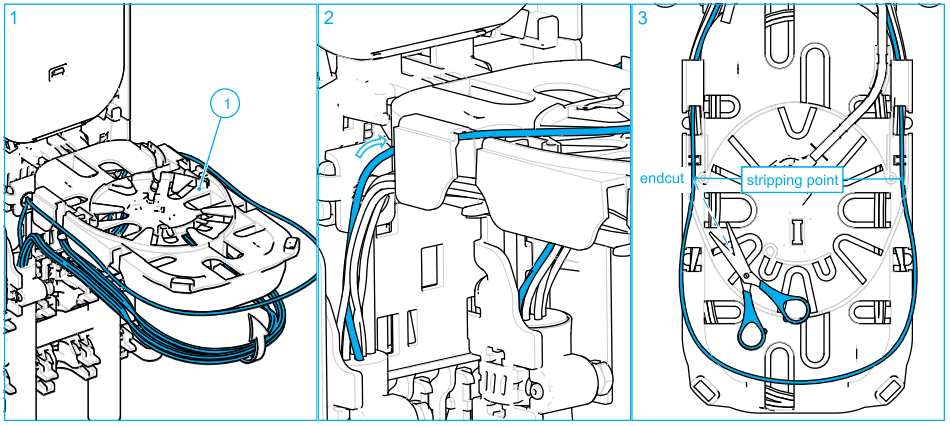 1

1

2

3

endcut

stripping point