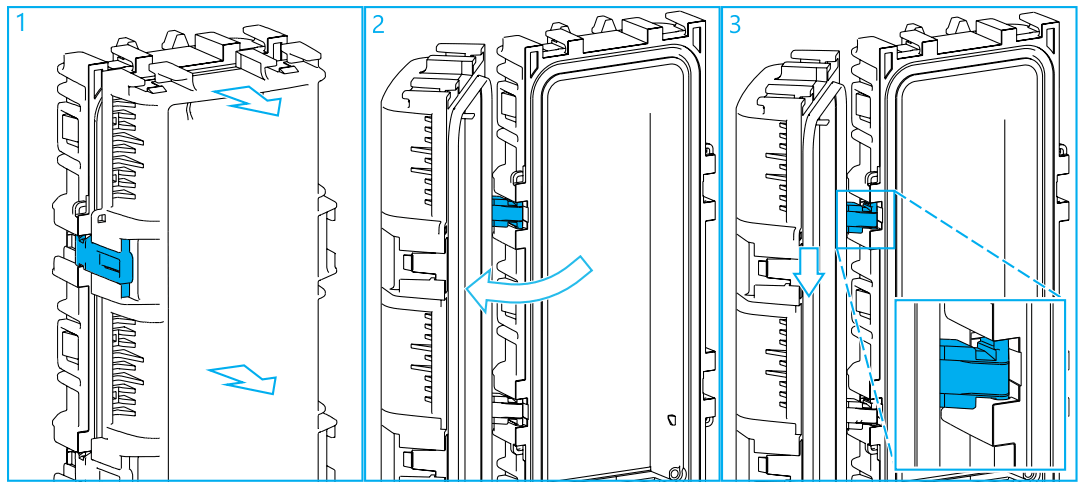 1

2

3