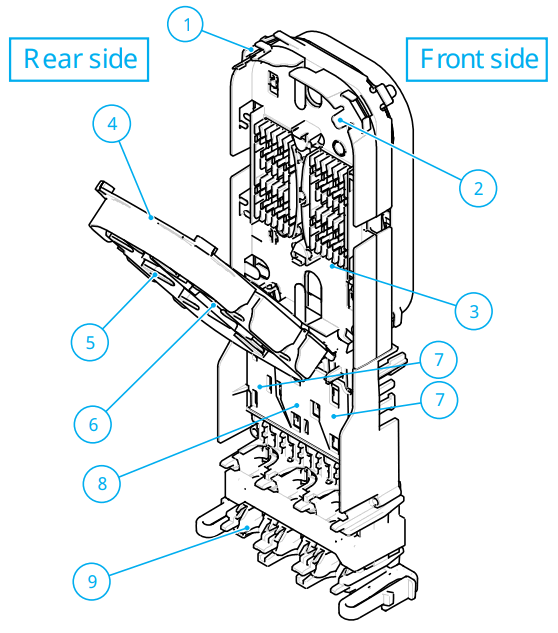 Rear side

Front side

1
2
3
4
5
6
7
7
8
9