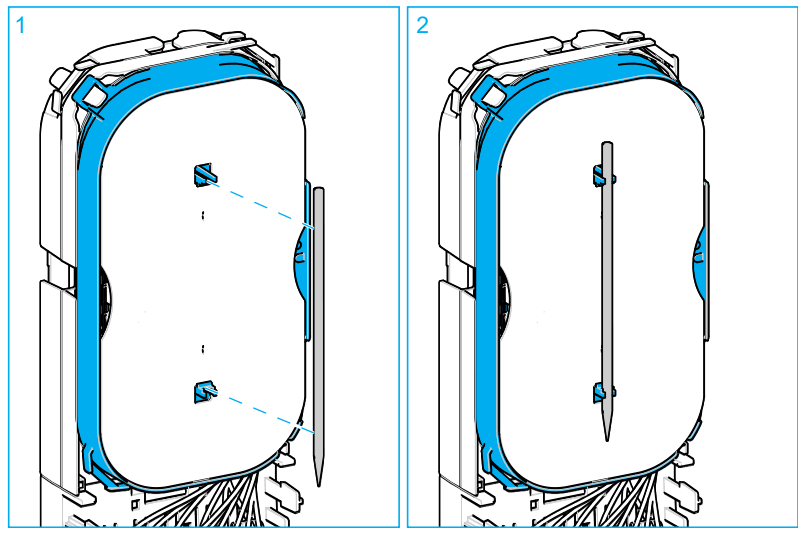 1

2