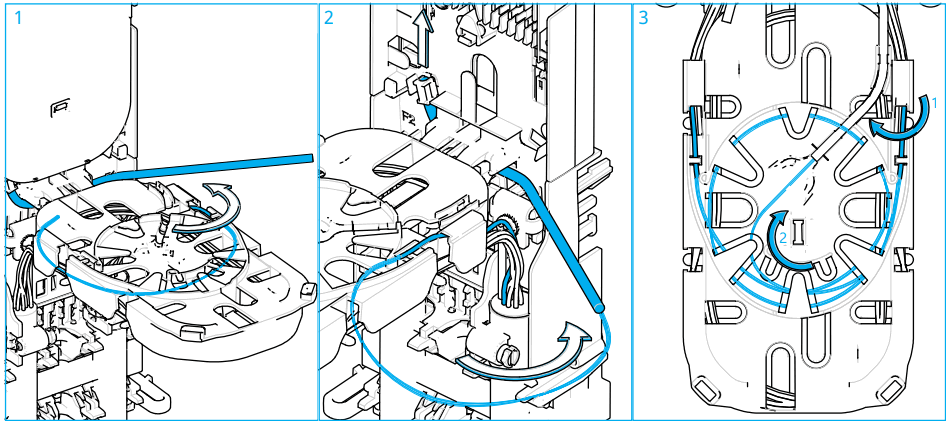 1

2

3

1

2