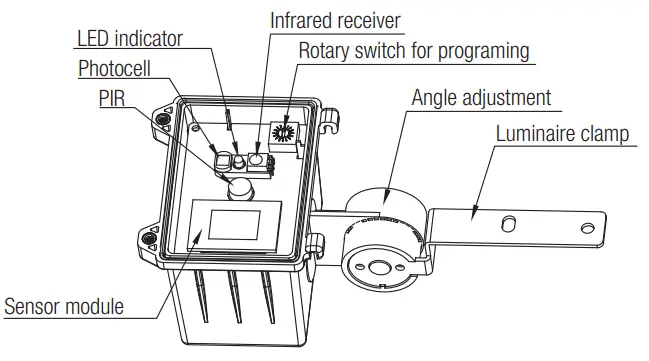 Infrared receiver
LED indicator
Rotary switch for programing
Photocell
PIR
Angle adjustment
Luminaire clamp
Sensor module