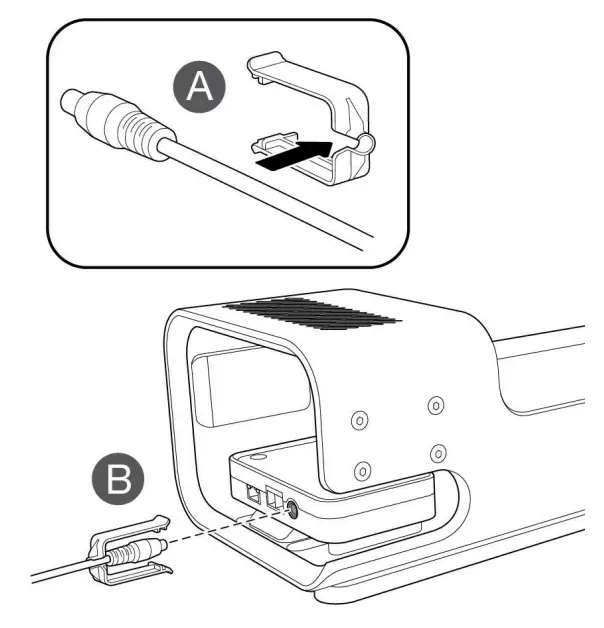 A

B