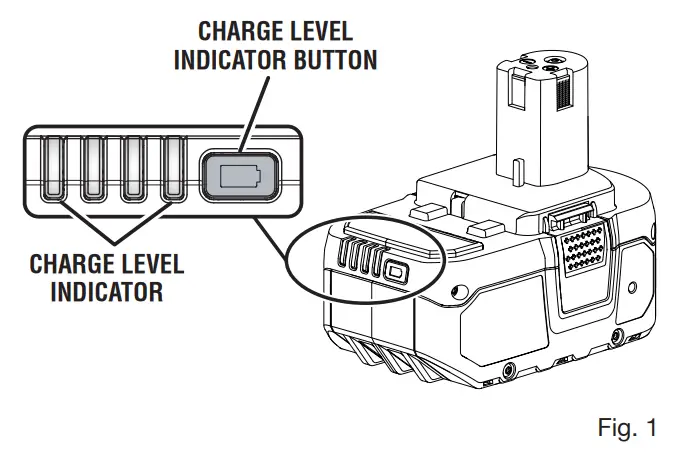 CHARGE LEVEL INDICATOR BUTTON

CHARGE LEVEL INDICATOR

Fig. 1