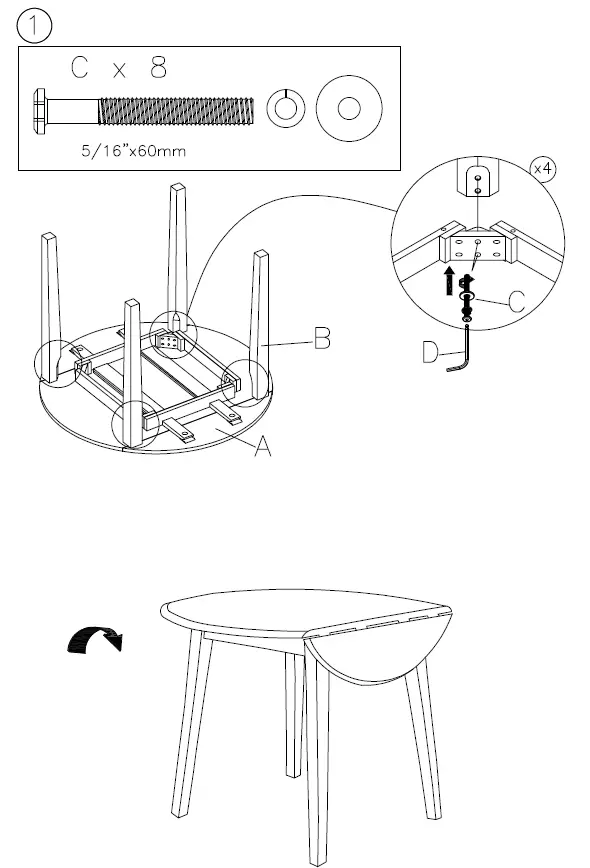 1

C x 8

5/16"x60mm

x4

C

D

B

A