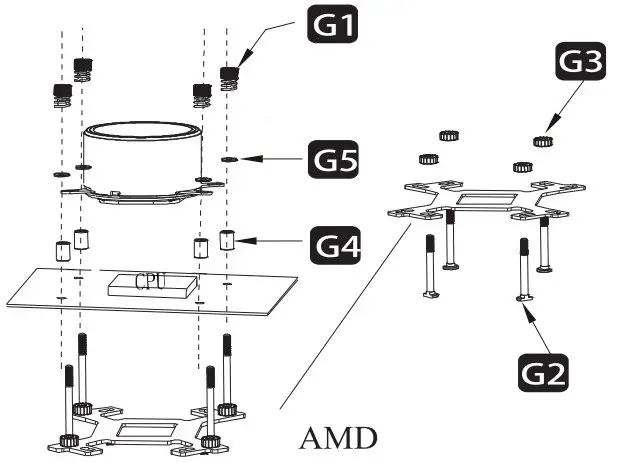 G1
G3
G5
G4
CPU
G2
AMD