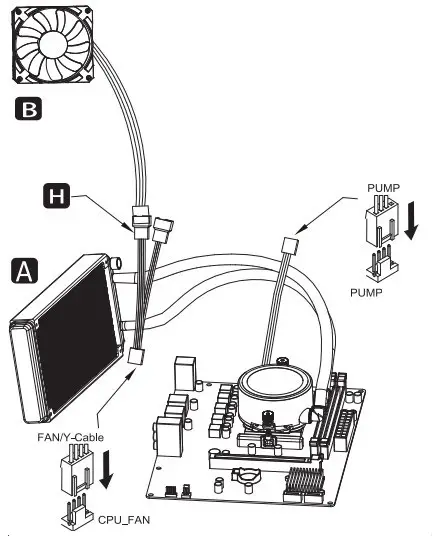 B

H

PUMP

PUMP

A

FAN/Y-Cable

CPU_FAN