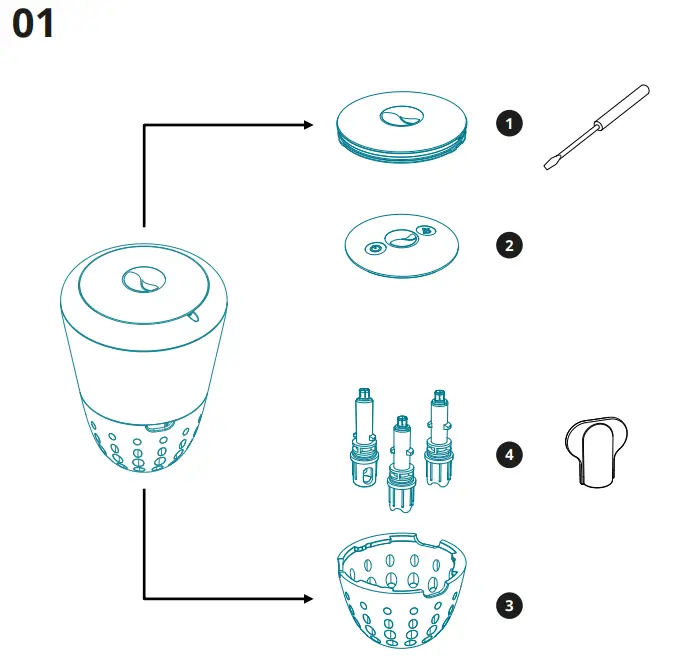 01

1

2

4

3